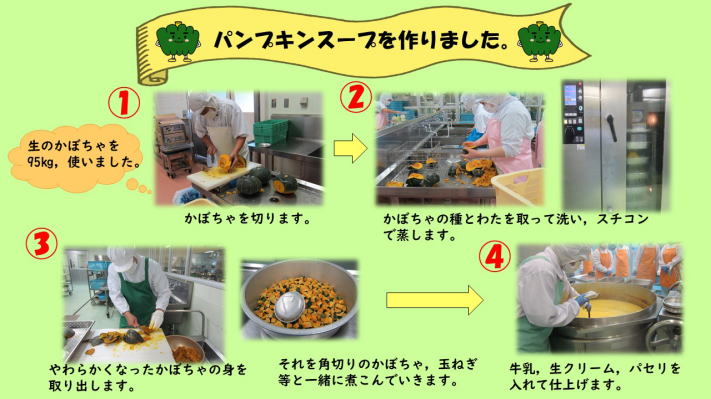 パンプキンスープを作りました。

①

生のかぼちゃを95kg，使いました。

かぼちゃを切ります。

②

かぼちゃの種とわたを取って洗い，スチコンで蒸します。

③

やわらかくなったかぼちゃの身を取り出します。

それを角切りのかぼちゃ，玉ねぎ等と一緒に煮こんでいきます。

④

牛乳，生クリーム，パセリを入れて仕上げます。